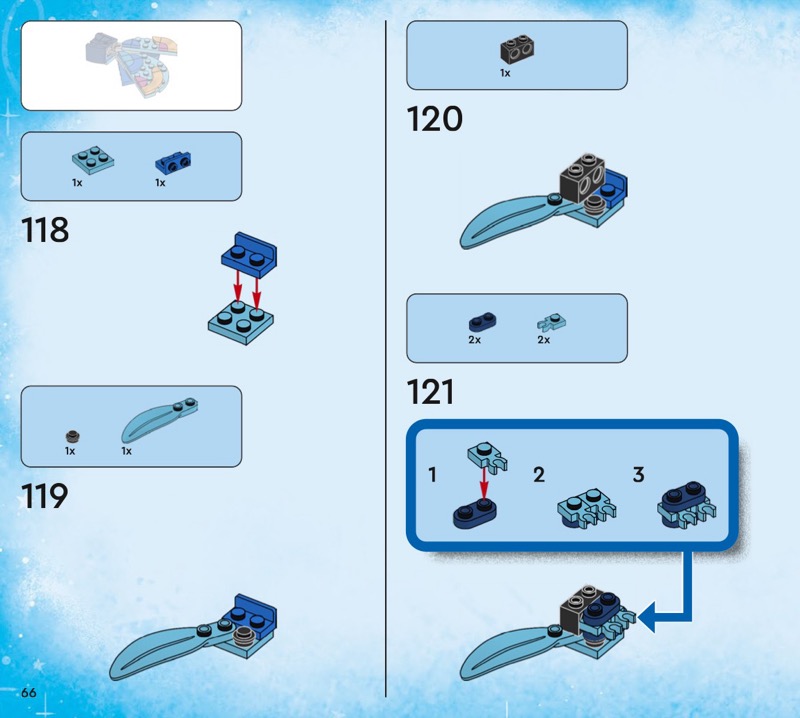 1x 1x

118

1x 1x

119

66

1x

120

2x 2x

121

1 2 3