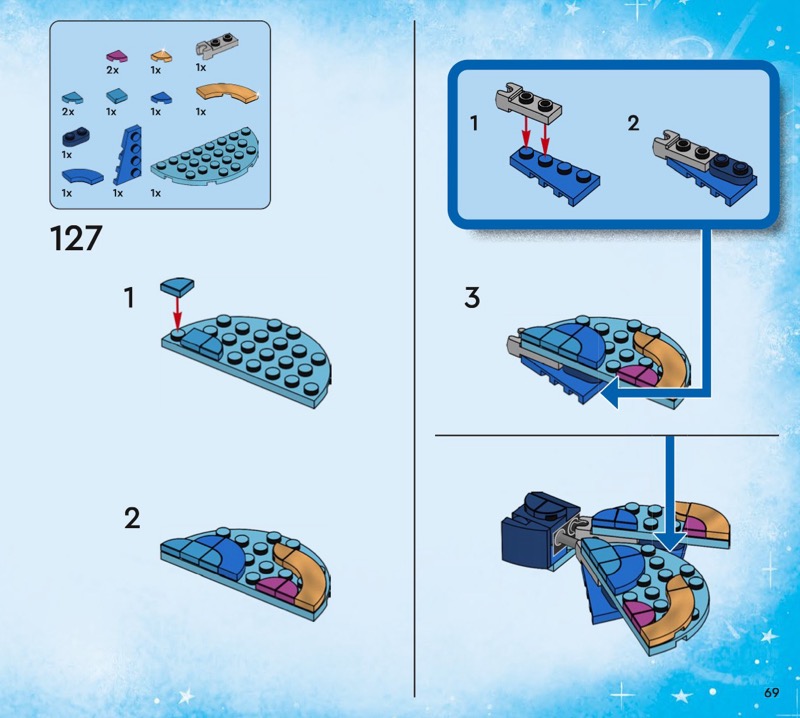 2x 1x 1x
2x 1x 1x 1x
1x
1x 1x 1x

127

1

2

1 2

3

69