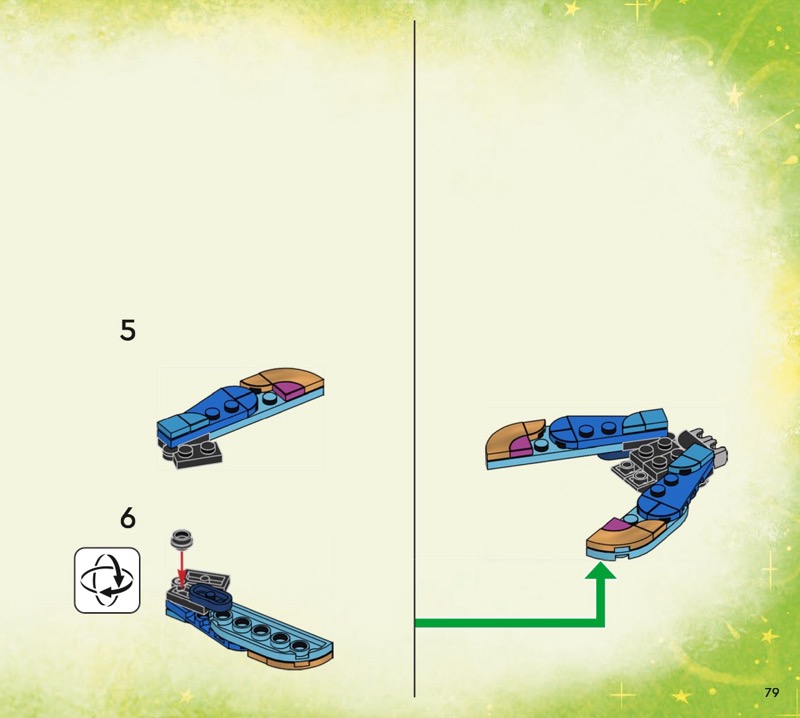 5

6

79