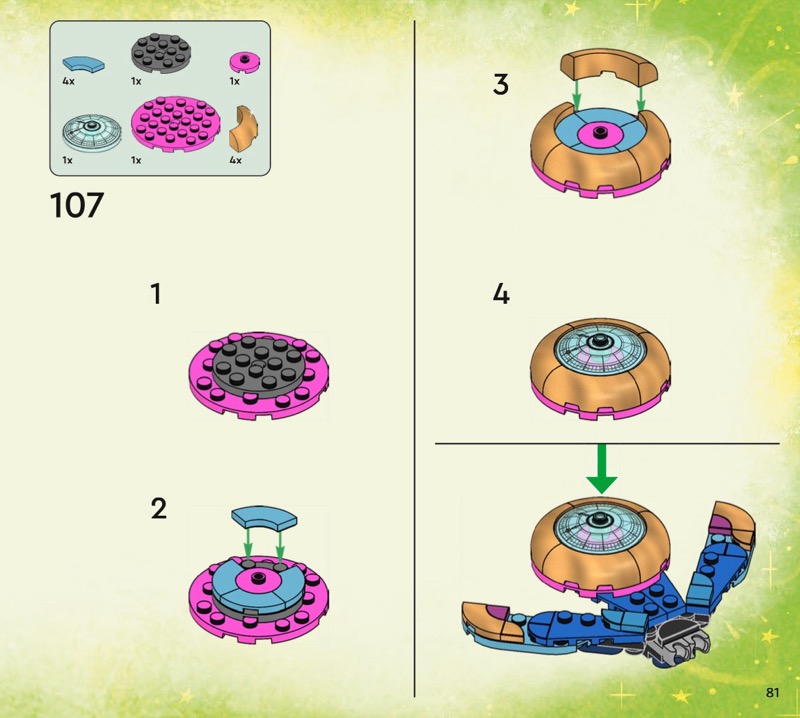 4x
1x
1x
1x
1x
4x

107

1

2

3

4

81