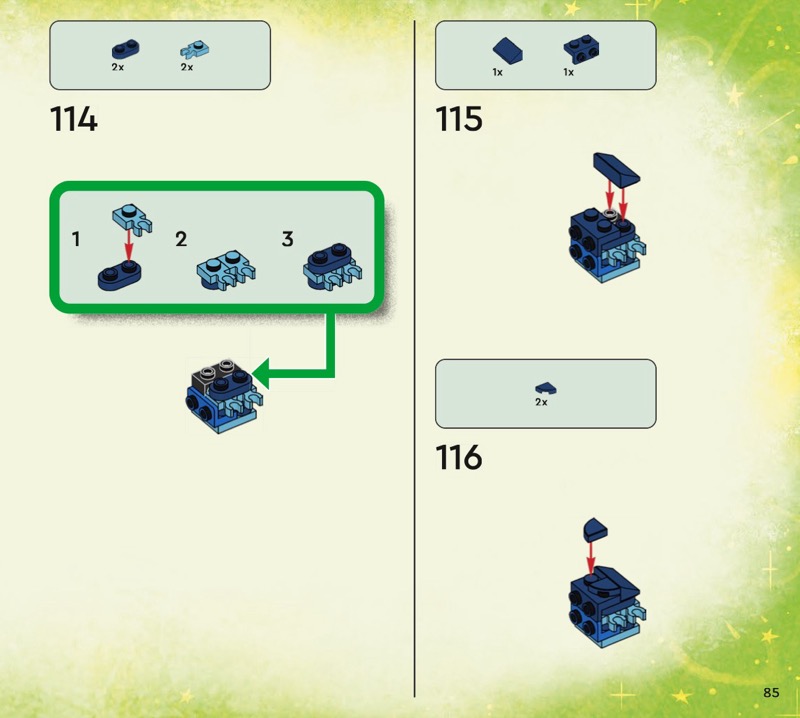 2x 2x

114

1 2 3

1x 1x

115

2x

116

85