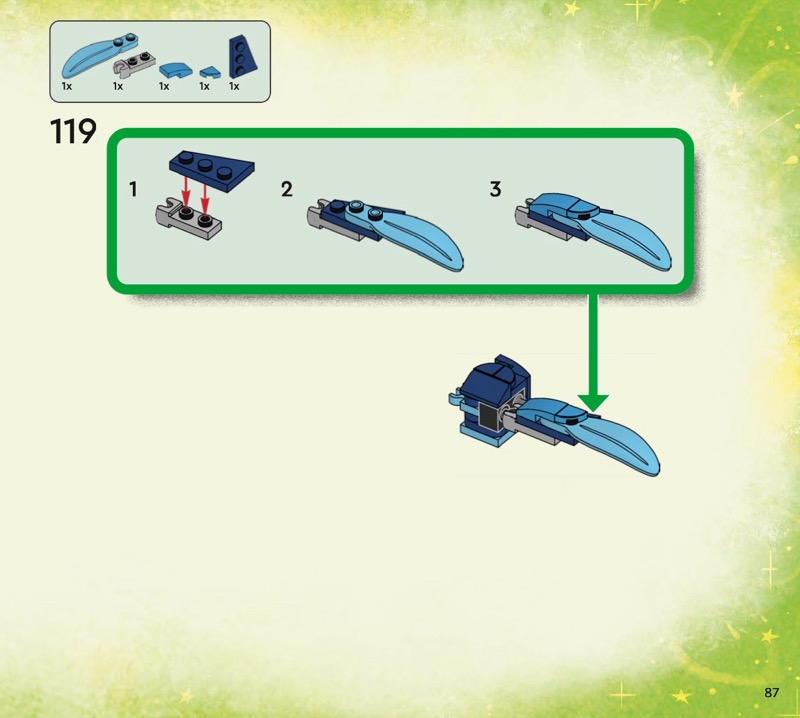 1x 1x 1x 1x 1x

119

1

2

3

87