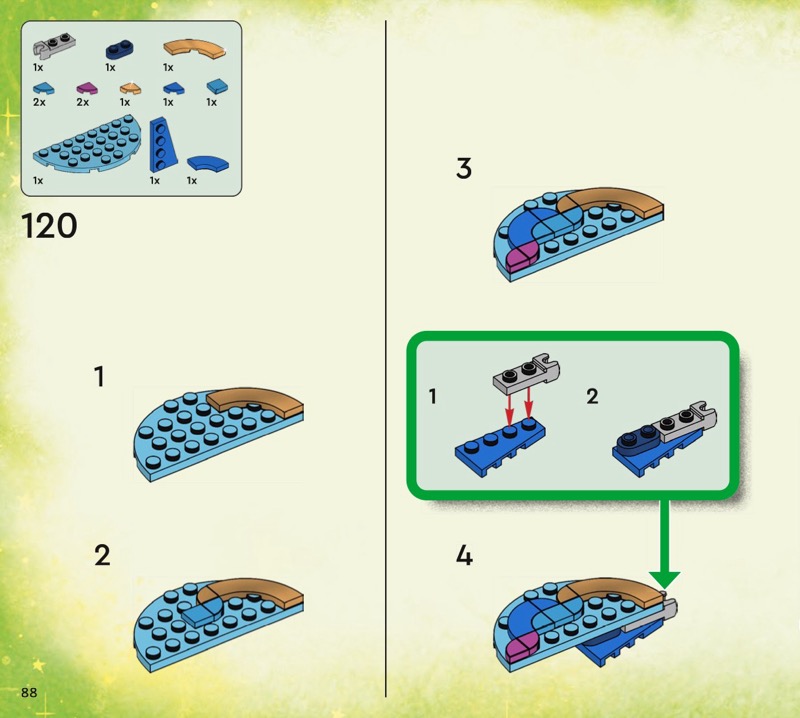 1x 1x 1x
2x 2x 1x 1x 1x
1x 1x 1x

120

1

2

3

1 2

4

88