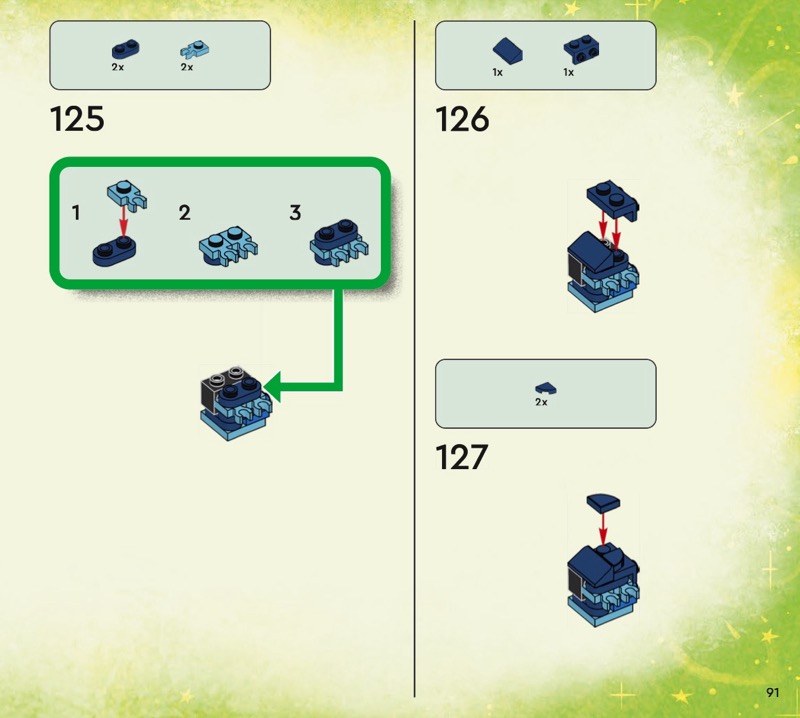 2x 2x

125

1

2

3

1x 1x

126

2x

127

91