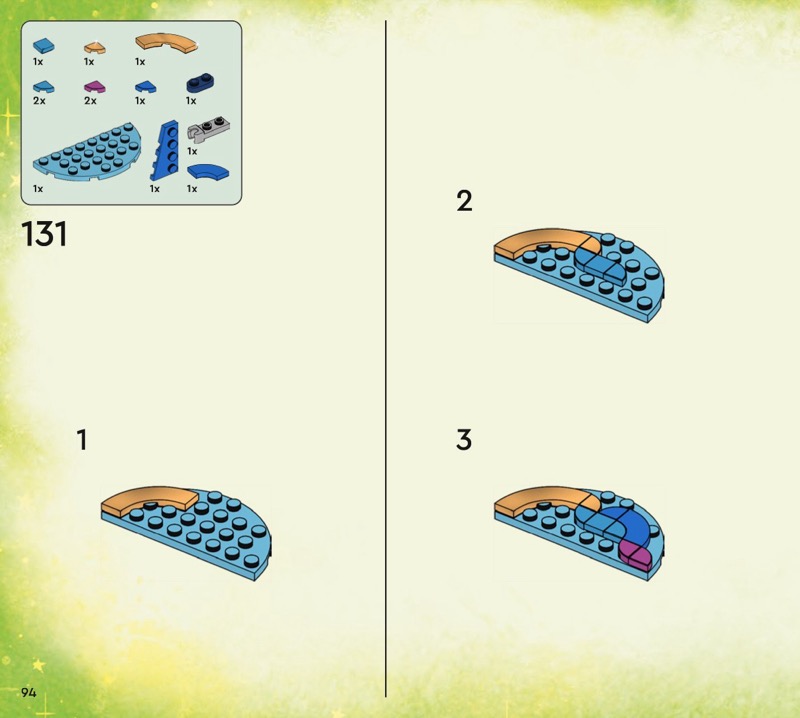 1x 1x 1x

2x 2x 1x 1x

1x

1x 1x 1x

131

1

2

3

94