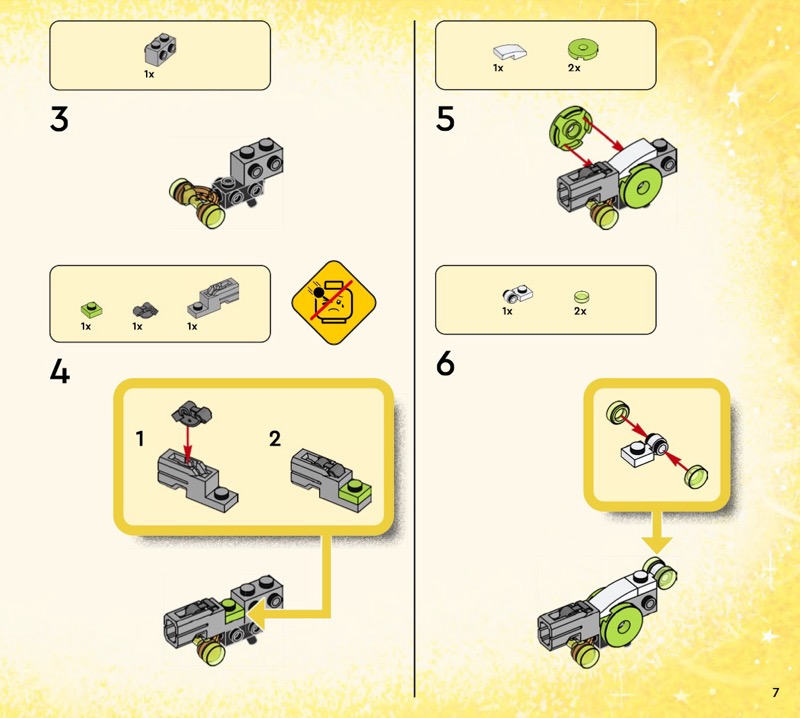 1x

3

1x 1x 1x

4

1

2

1x 2x

5

1x 2x

6

7