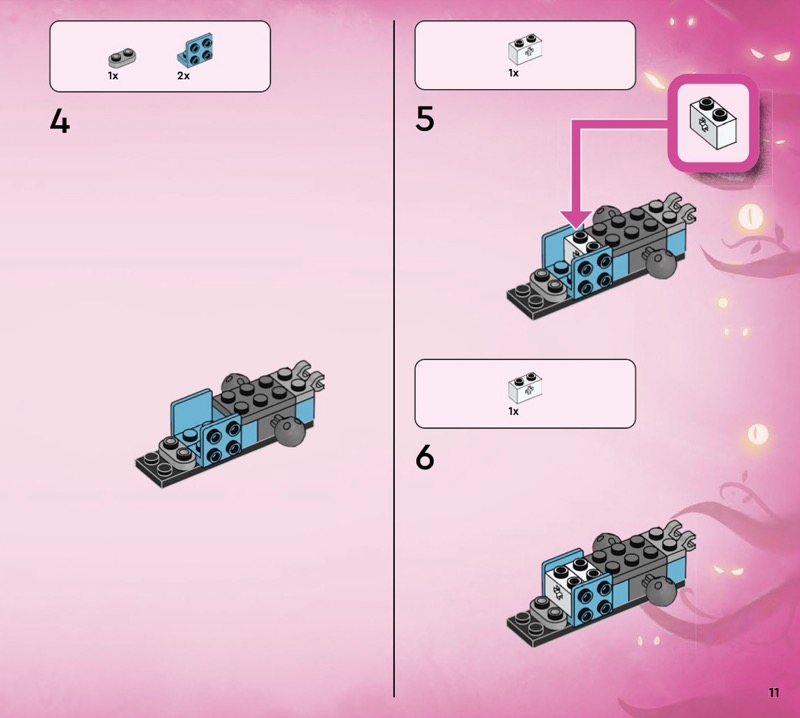 1x 2x

4

1x

5

1x

6

11