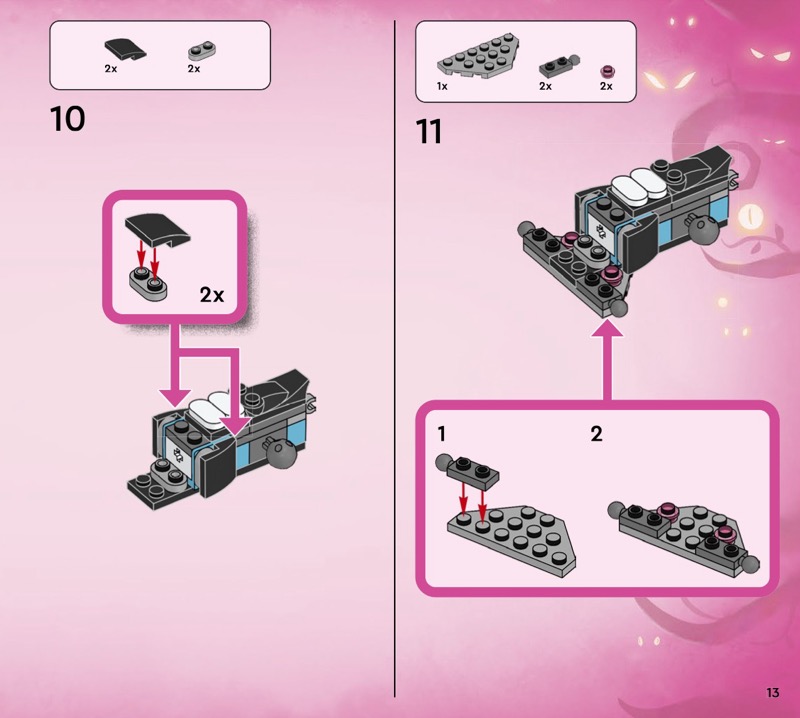 2x 2x

10

2x

1x 2x 2x

11

1

2

13