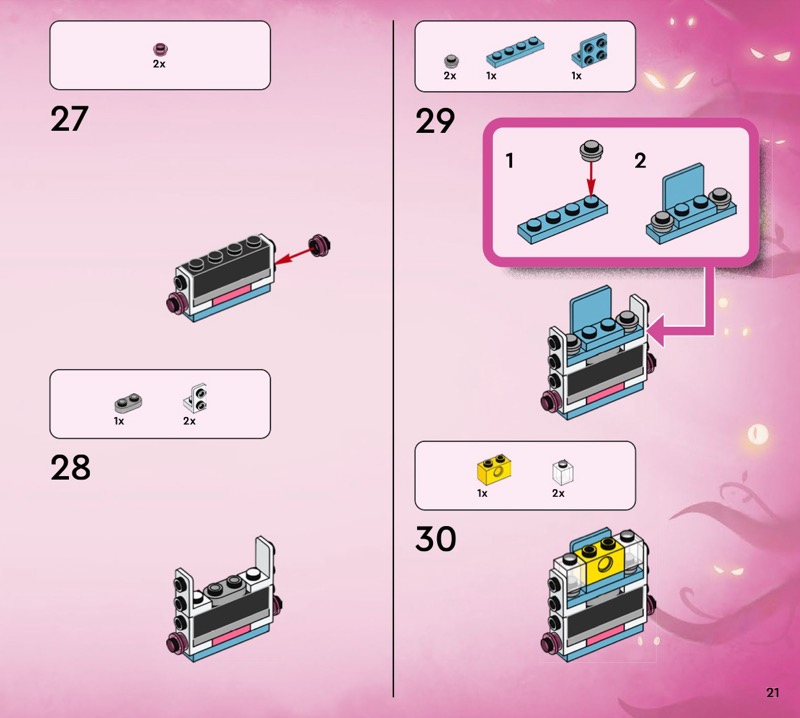 2x

27

1x 2x

28

2x 1x 1x

29

1

2

1x 2x

30

21