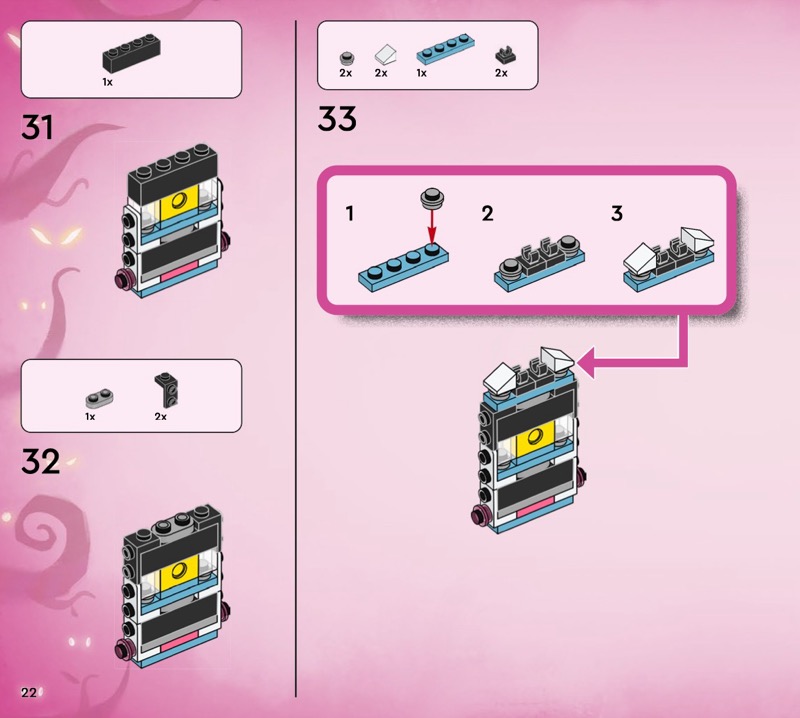 1x

31

1x 2x

32

22

2x 2x 1x 2x

33

1

2

3