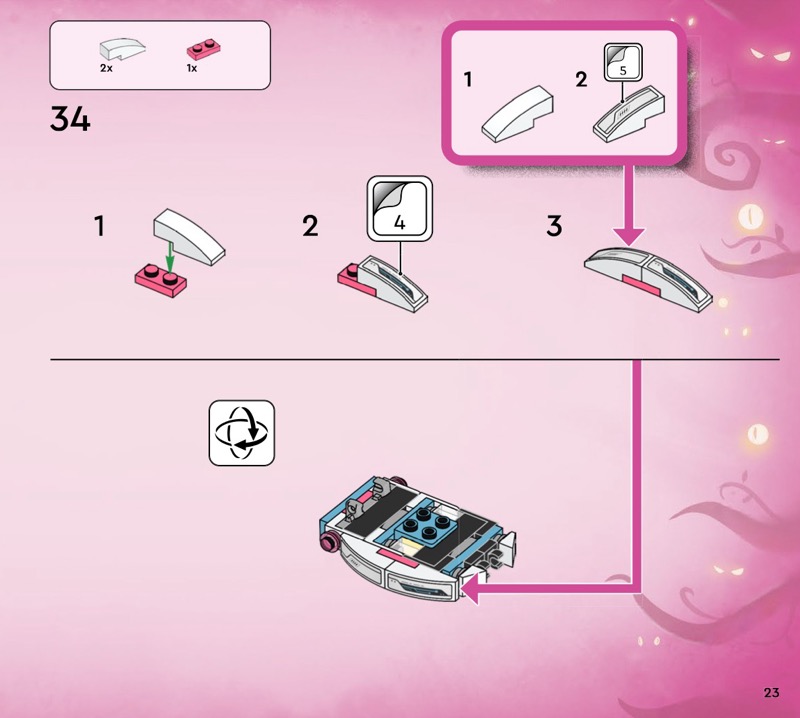 2x
1x

34

1
2
5

1
2
4
3

23