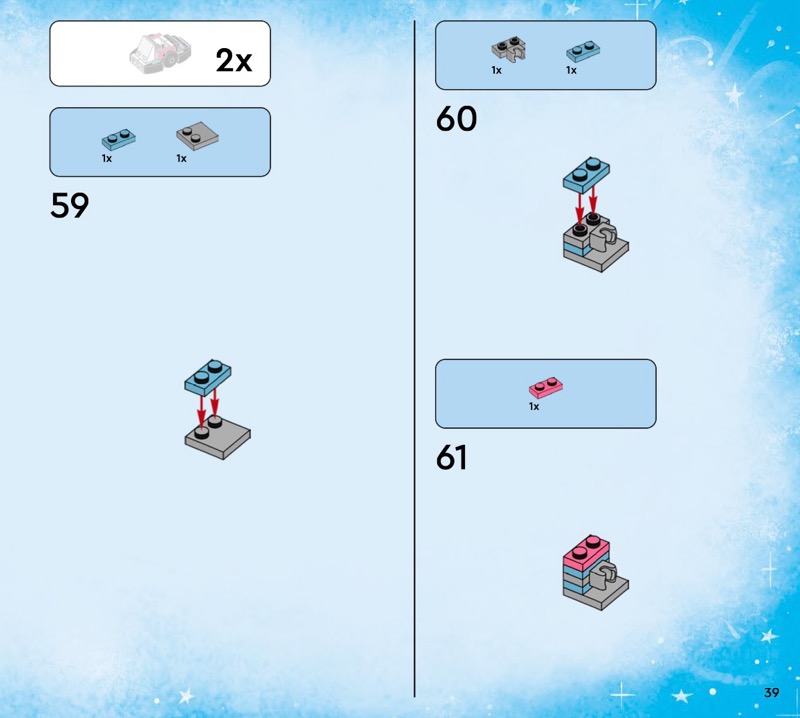 2x

1x 1x

59

1x 1x

60

1x

61

39