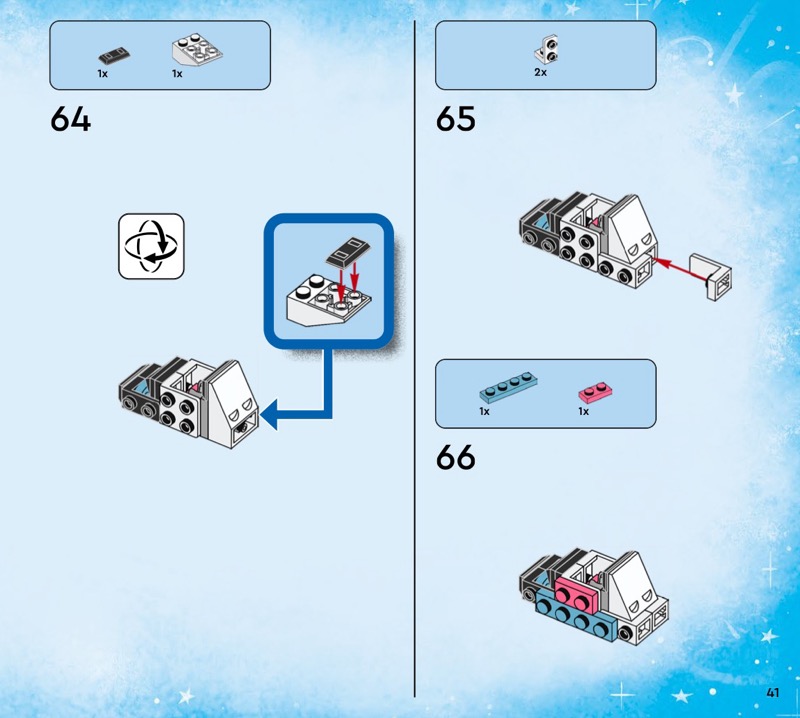 1x 1x

64

2x

65

1x 1x

66

41