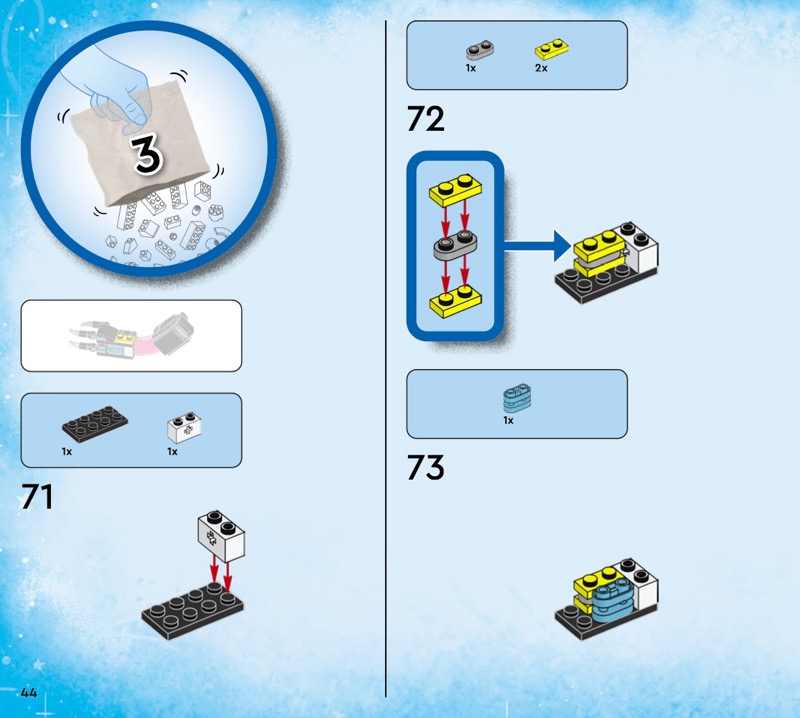 3

1x 1x

71

44

1x 2x

72

1x

73