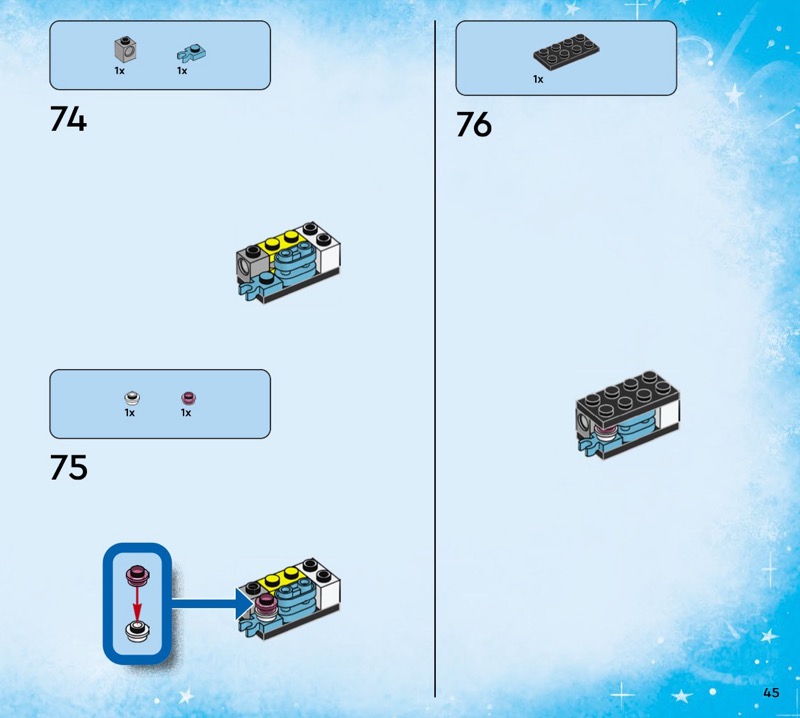 1x 1x

74

1x 1x

75

1x

76

45