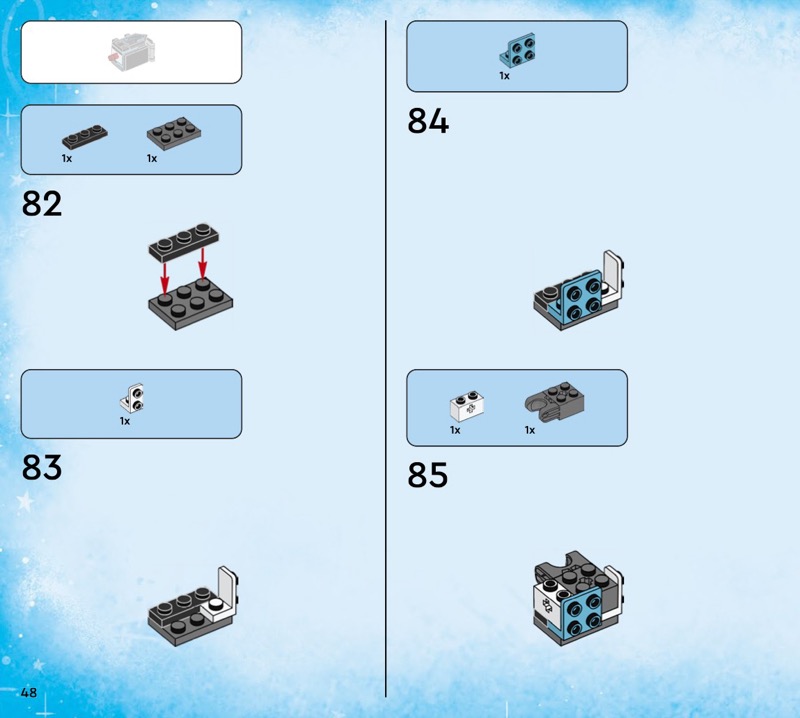 1x 1x

82

1x

83

48

1x

84

1x 1x

85