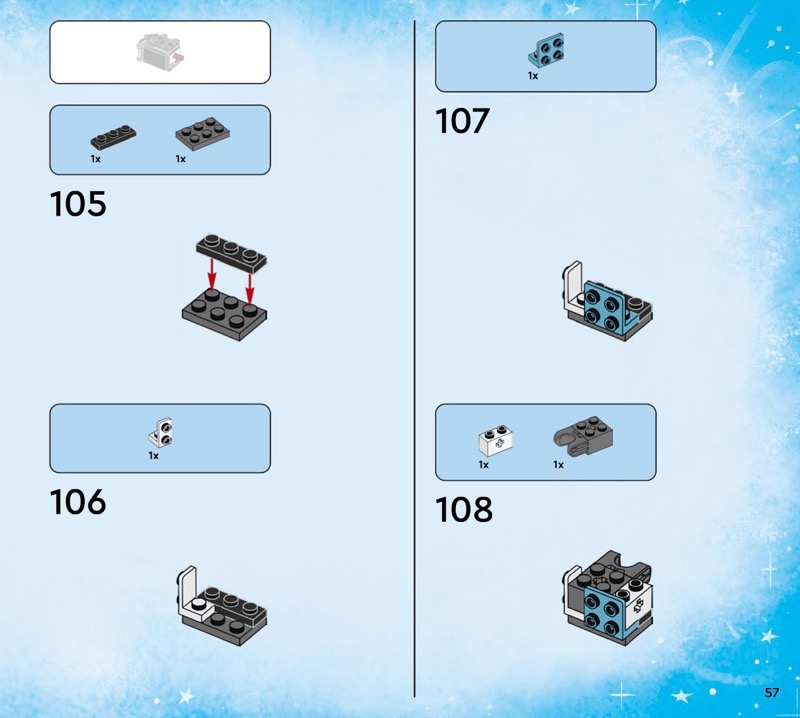 1x

1x

105

1x

106

1x

107

1x

1x

108

57