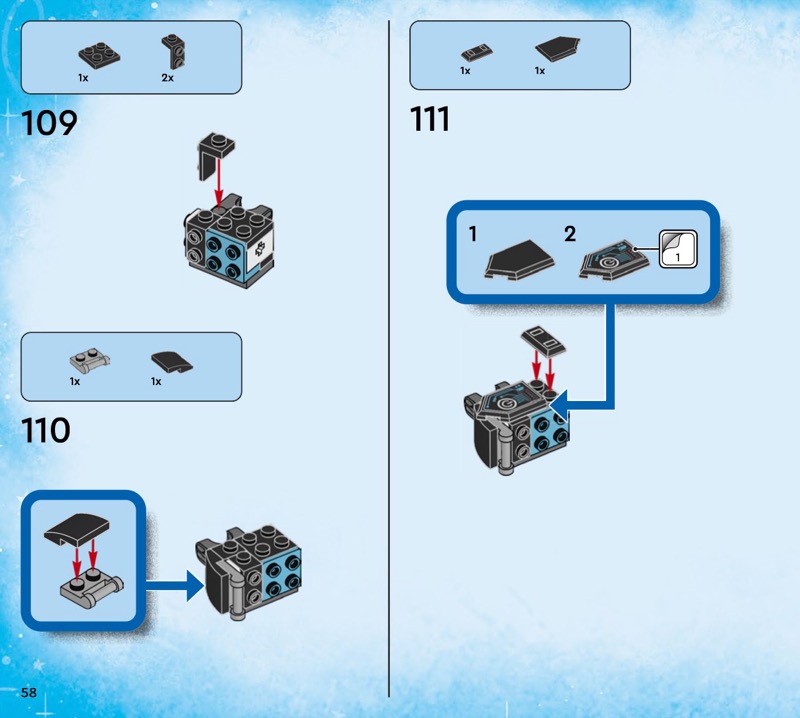 1x 2x

109

1x 1x

110

58

1x 1x

111

1 2

1