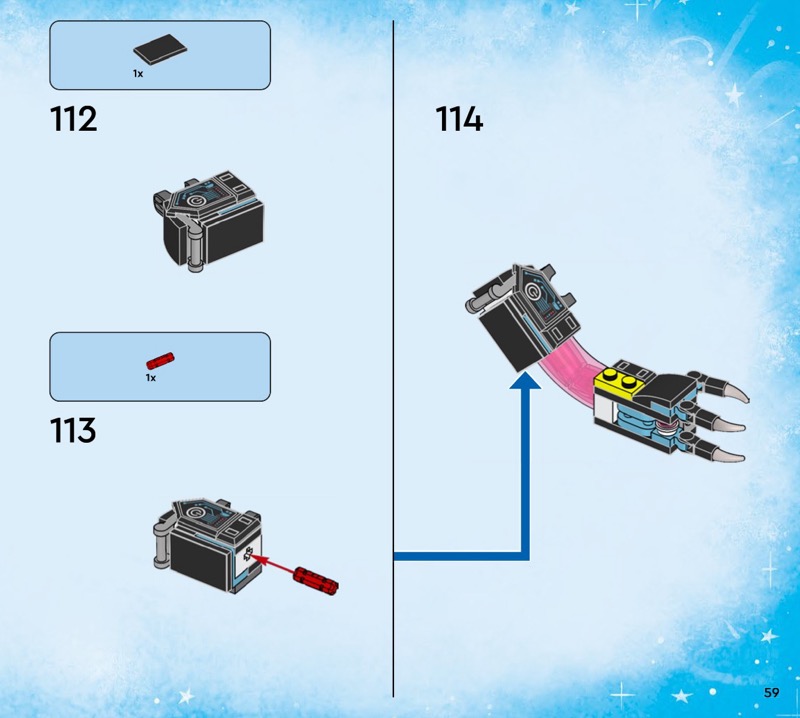 1x

112

1x

113

114

59