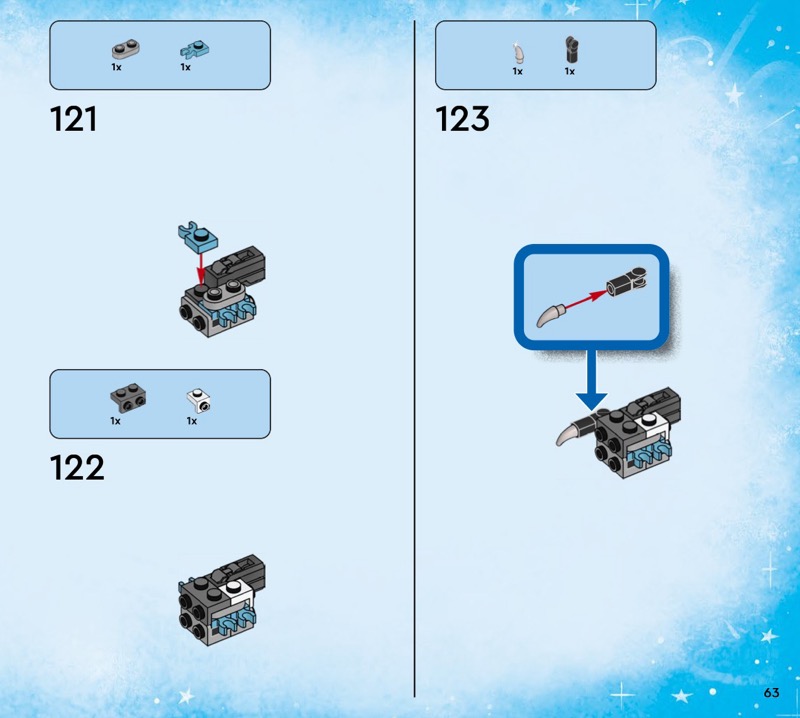 1x 1x

121

1x 1x

122

1x 1x

123

63