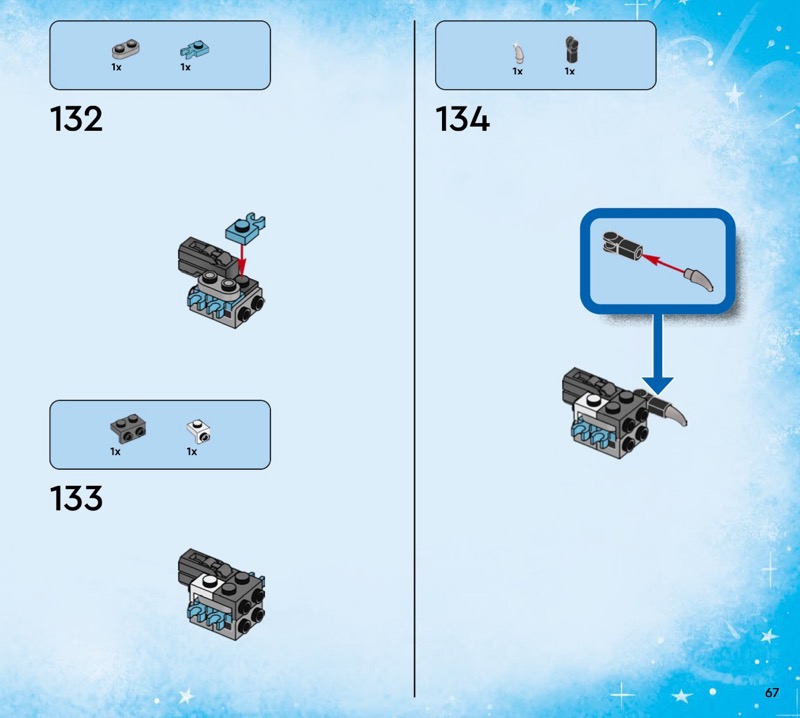 1x 1x

132

1x 1x

133

1x 1x

134

67