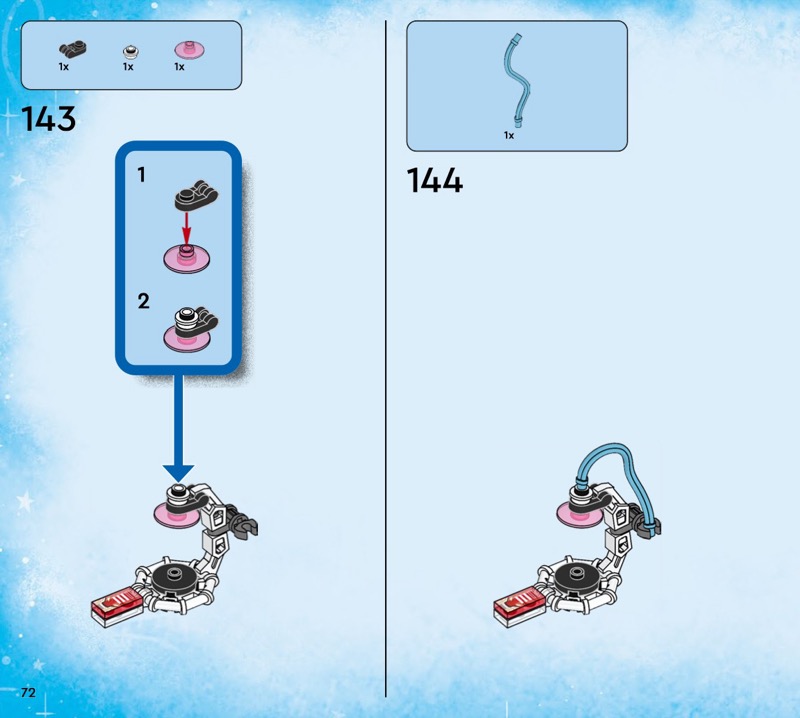 1x 1x 1x

143

1

2

1x

144

72