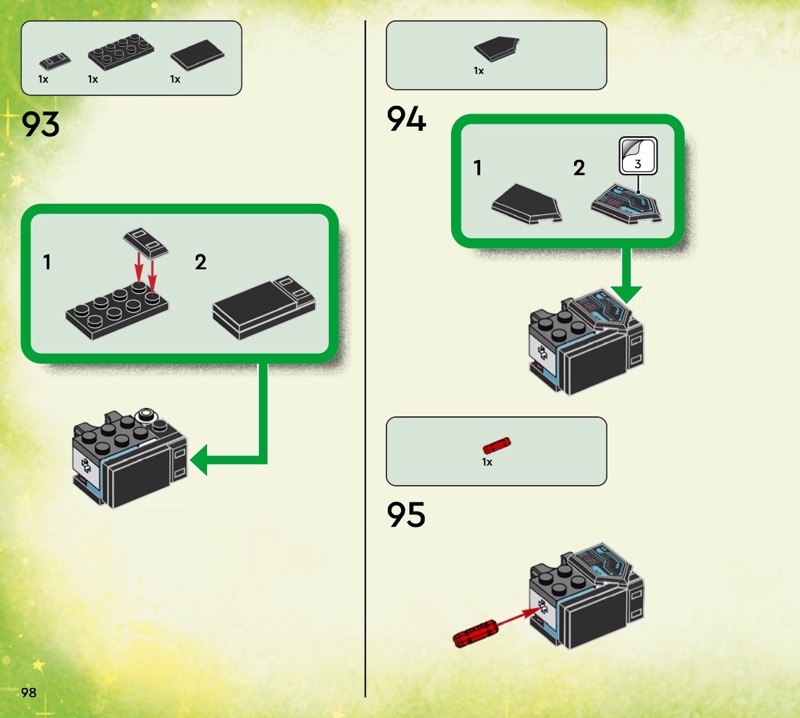 1x 1x 1x

93

1

2

1x

94

1

2

3

1x

95

98