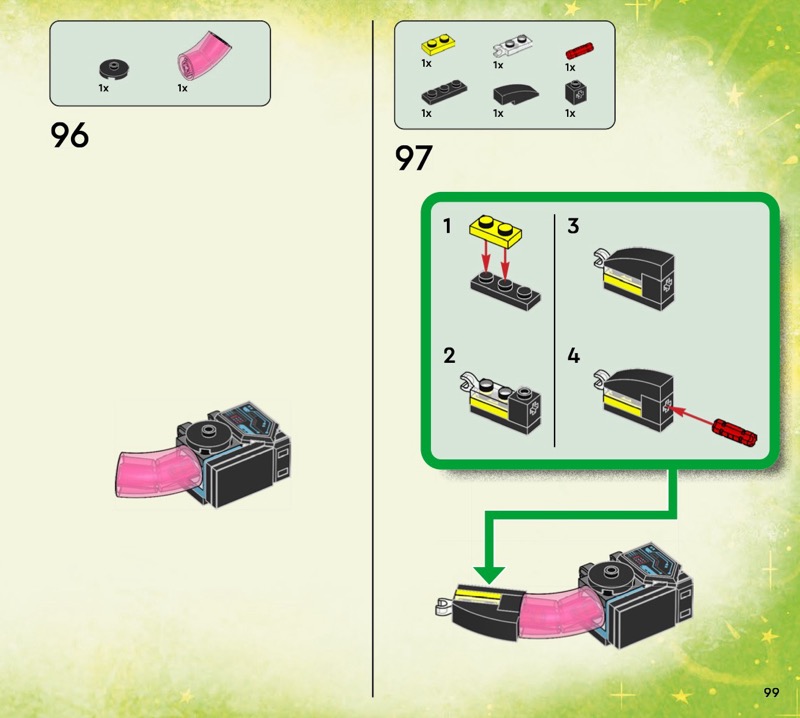 1x 1x

96

1x 1x 1x
1x 1x 1x

97

1

2

3

4

99