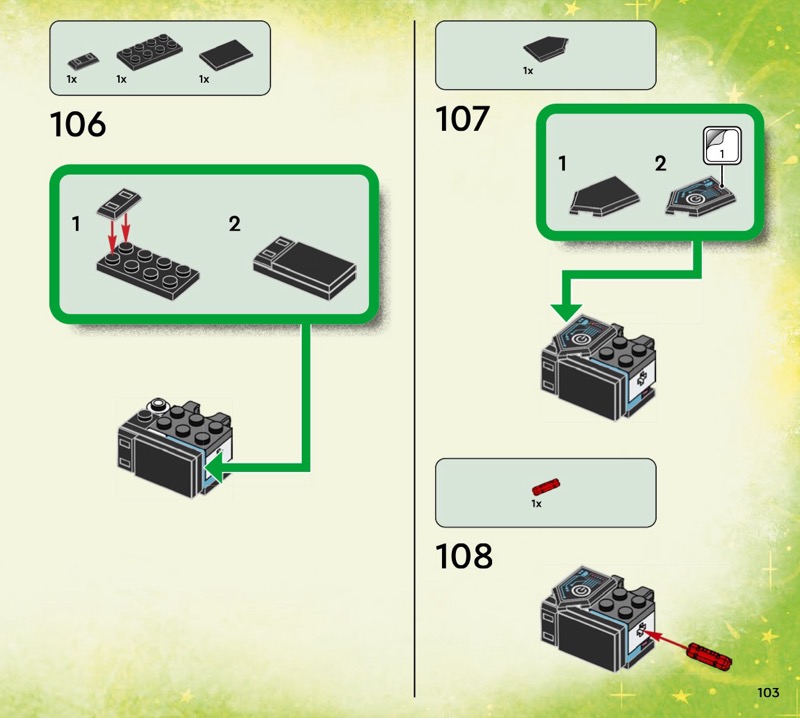 1x 1x 1x

106

1

2

1x

107

1

2

1

1x

108

103