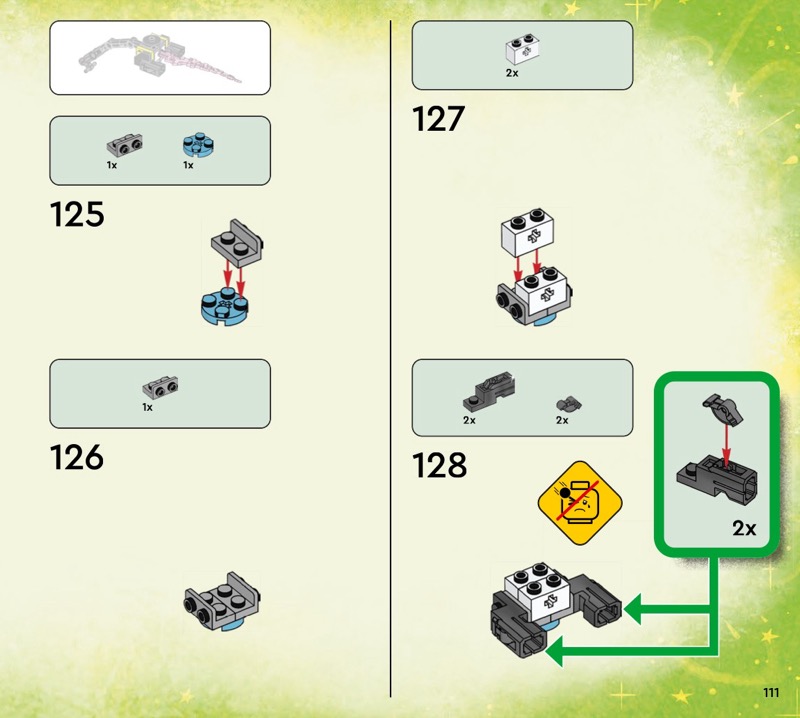 1x 1x

125

1x

126

2x

127

2x 2x

128

2x

111