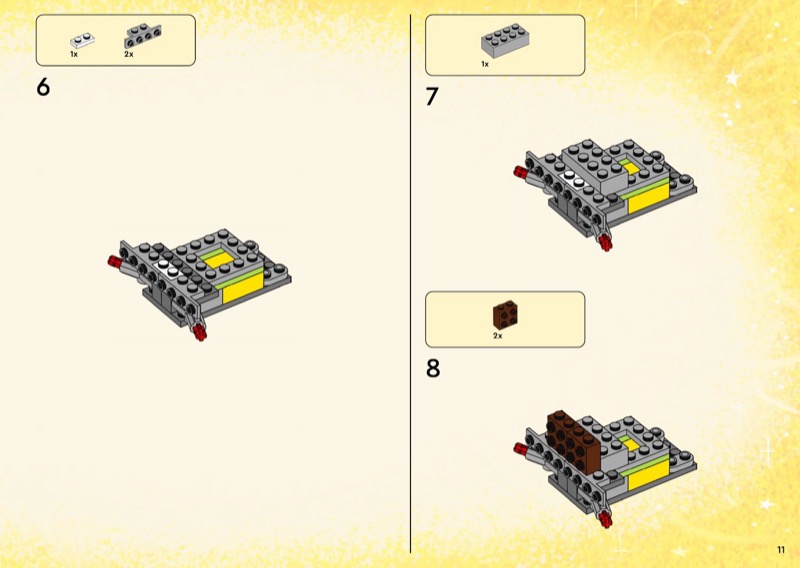 1x 2x

6

1x

7

2x

8

11