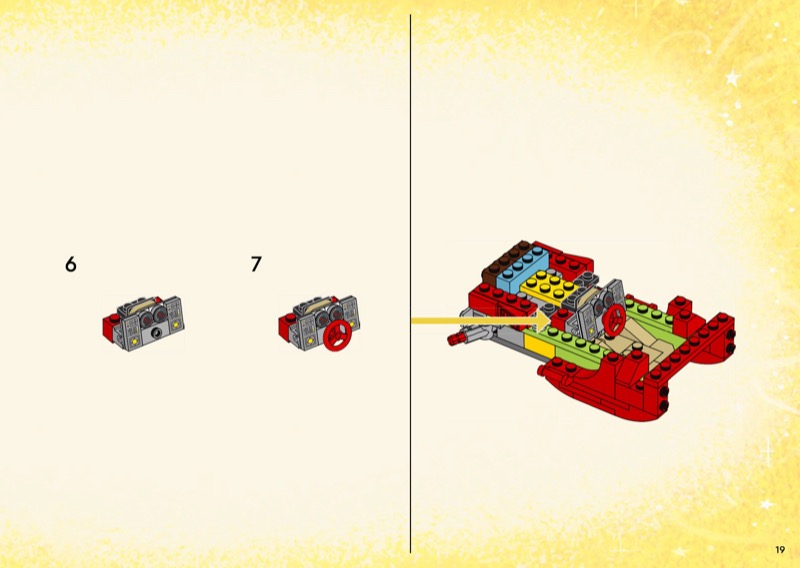 6

7

19