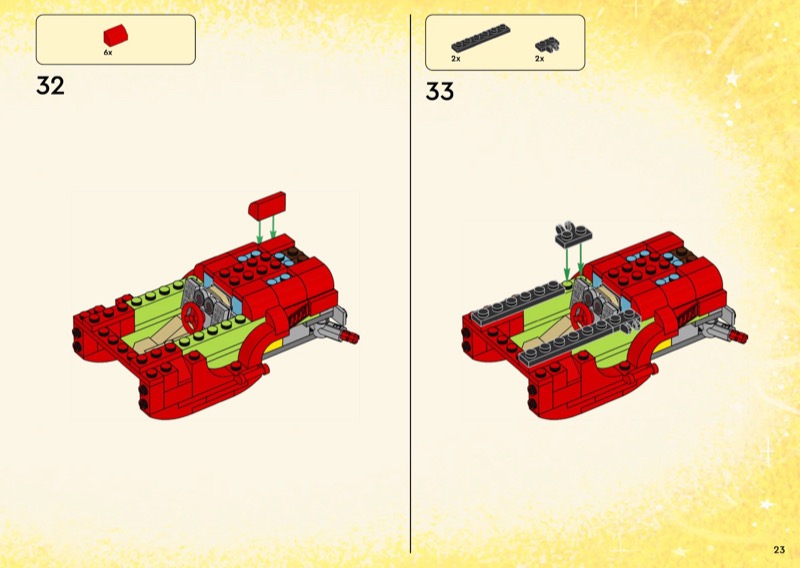 6x

32

2x 2x

33

23