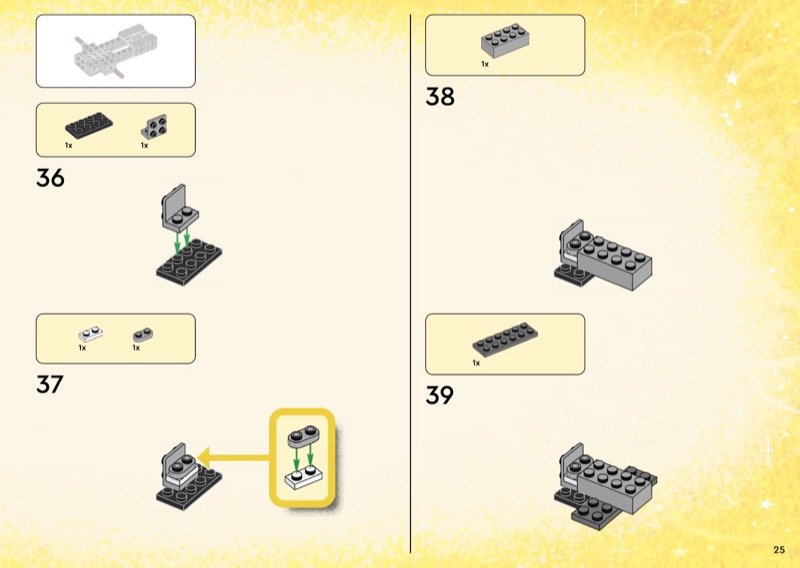 1x 1x

36

1x 1x

37

1x

38

1x

39

25