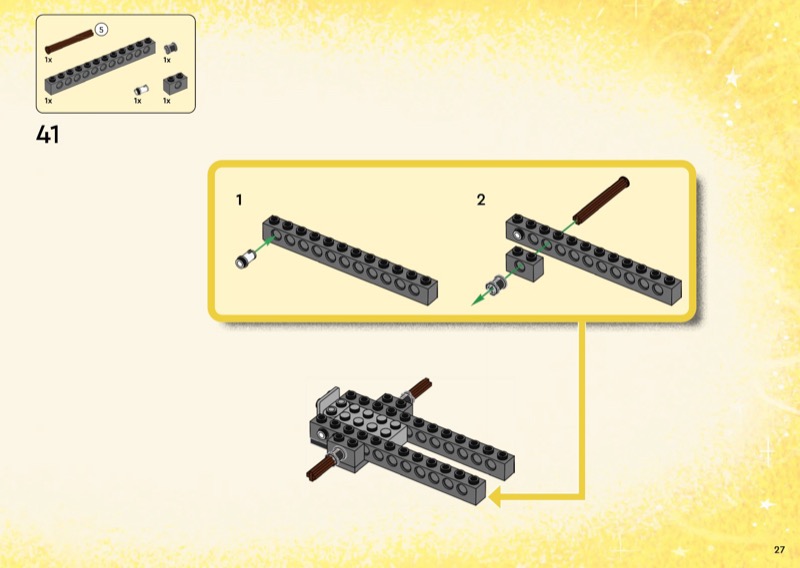 5
1x
1x
1x
1x
1x

41

1

2

27