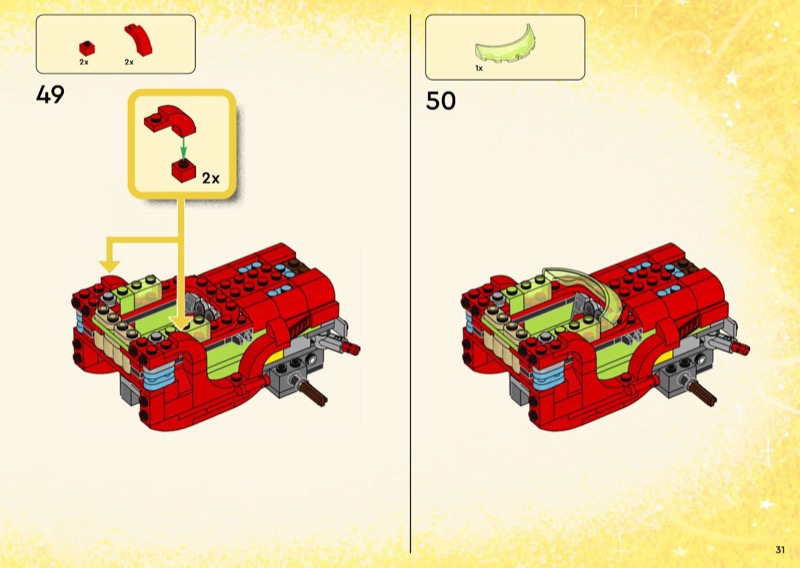 2x 2x

49

2x

1x

50

31