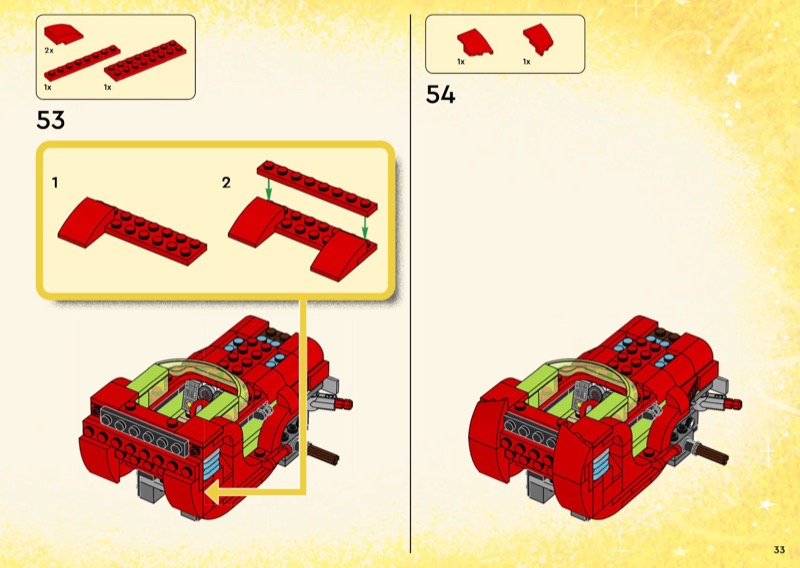 2x

1x

1x

53

1

2

1x

1x

54

33