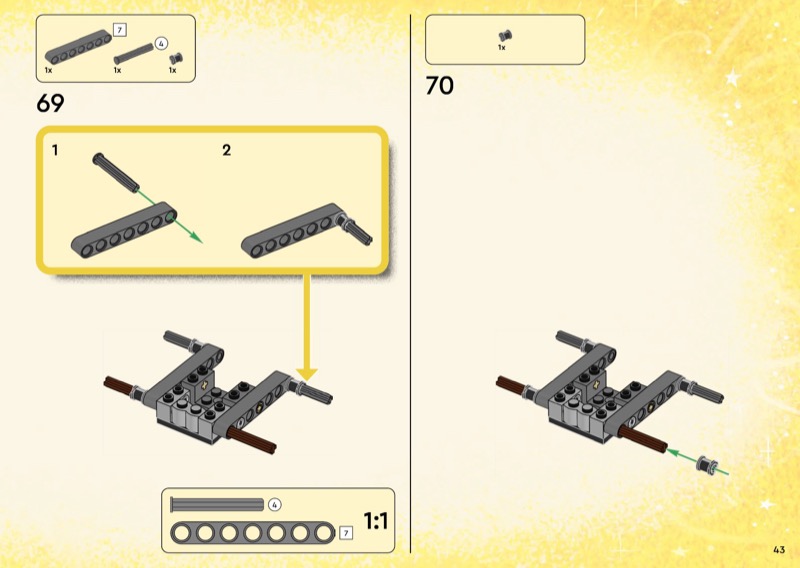 7
4
1x
1x
1x

69

1
2

4
7
1:1

1x

70

43