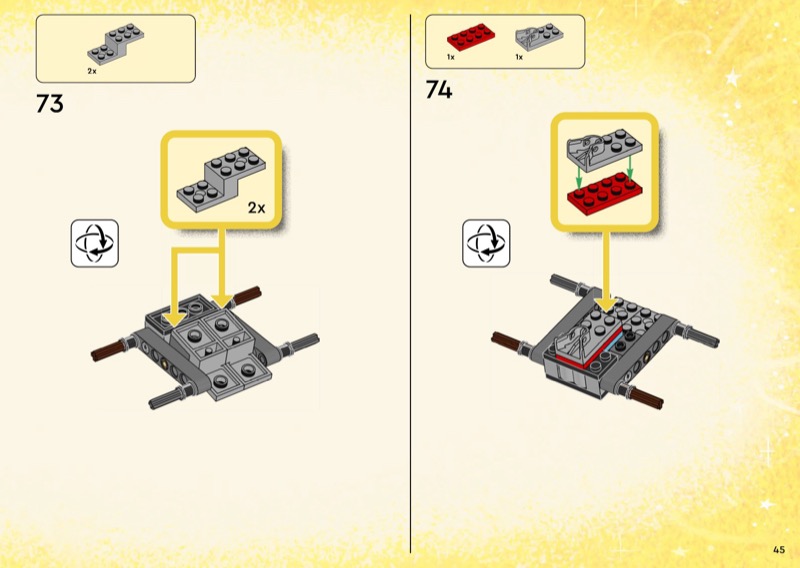 2x

73

2x

1x 1x

74

45