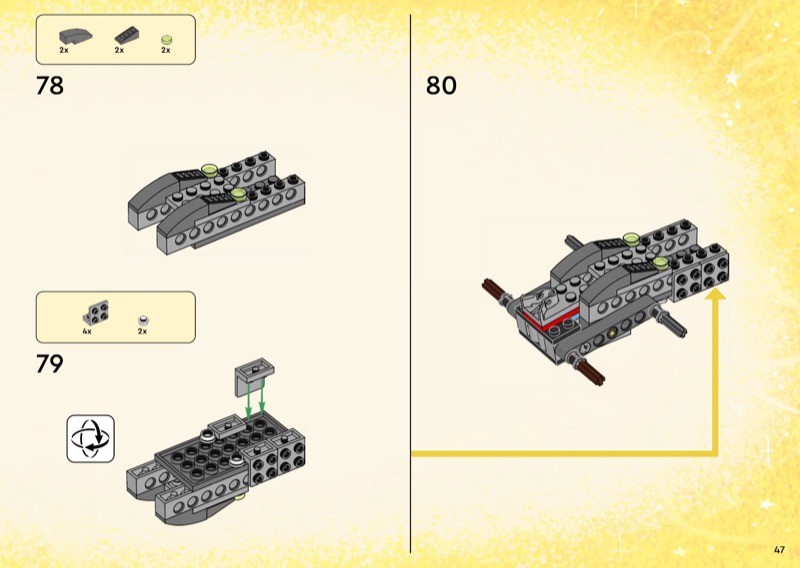 2x 2x 2x

78

4x 2x

79

80

47