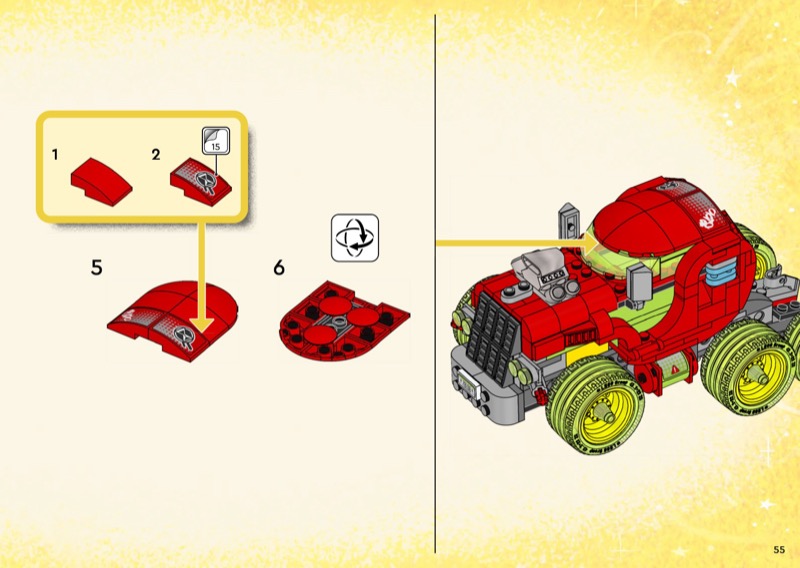 1

2

15

5

6

55