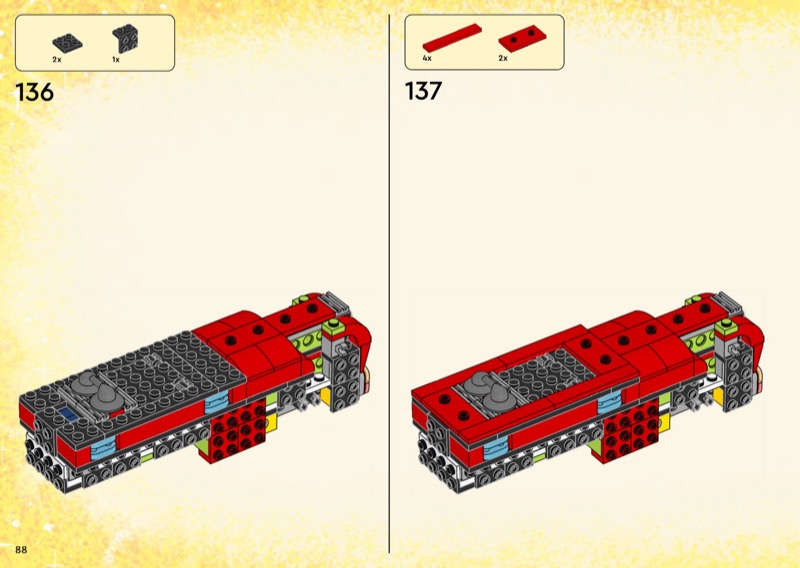 2x 1x

136

4x 2x

137

88