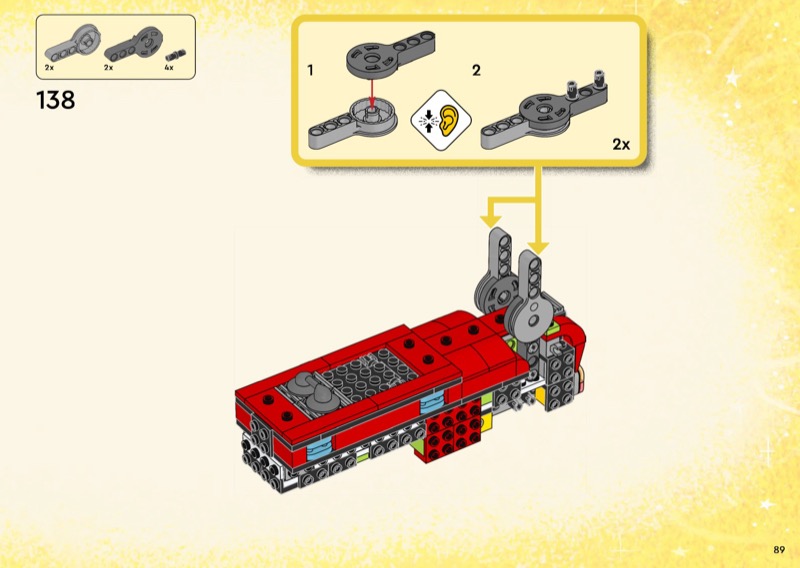 2x 2x 4x

138

1

2

2x

89