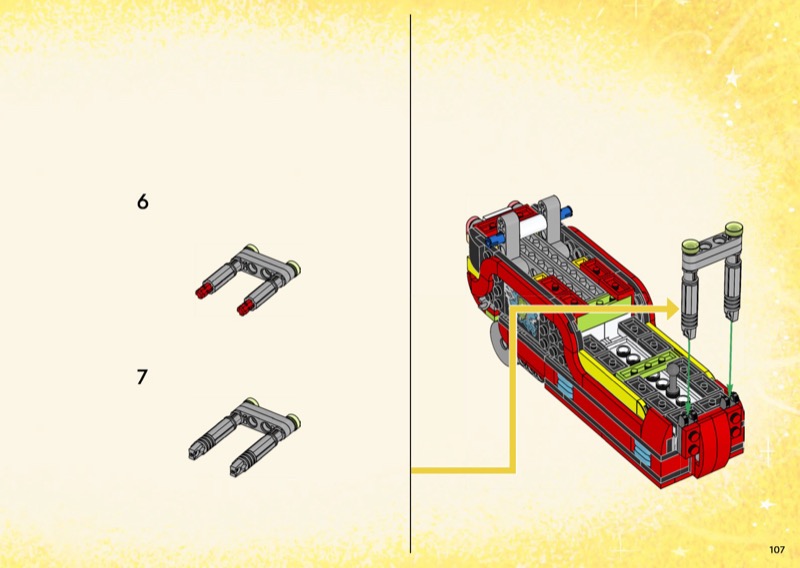 6

7

107