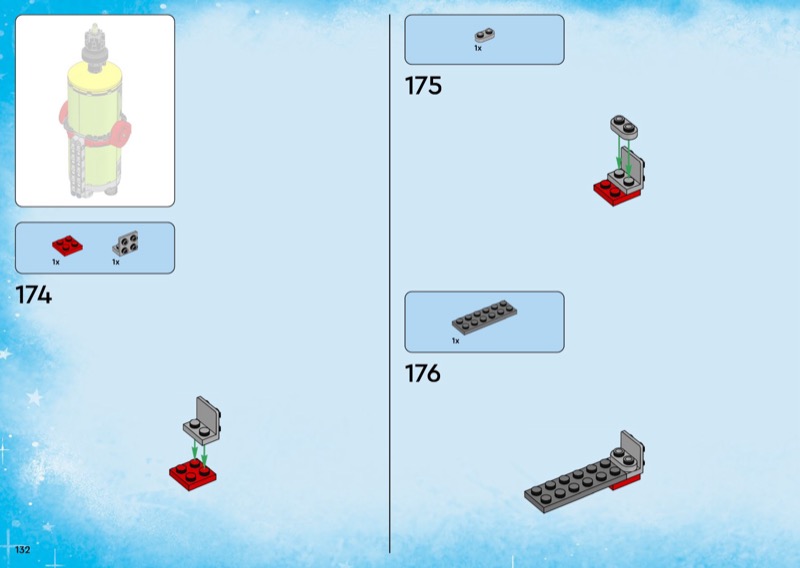 1x
1x

174

132

1x

175

1x

176