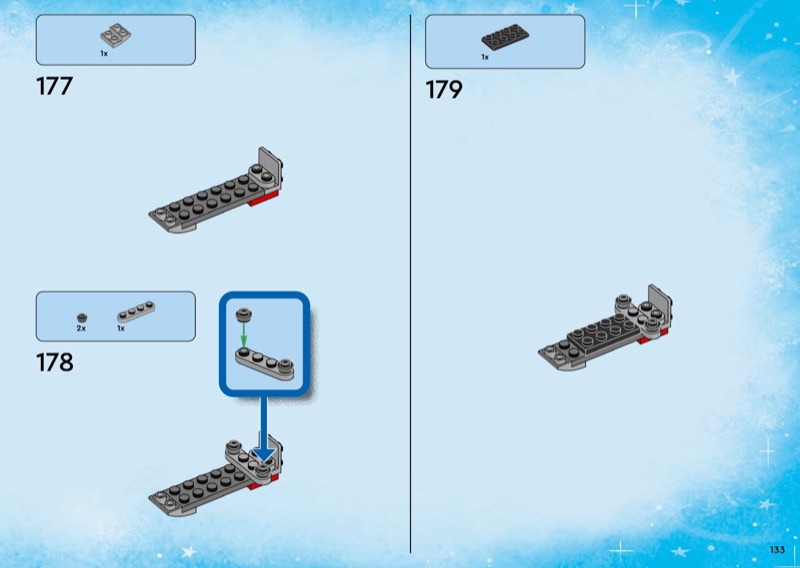 1x

177

2x 1x

178

1x

179

133