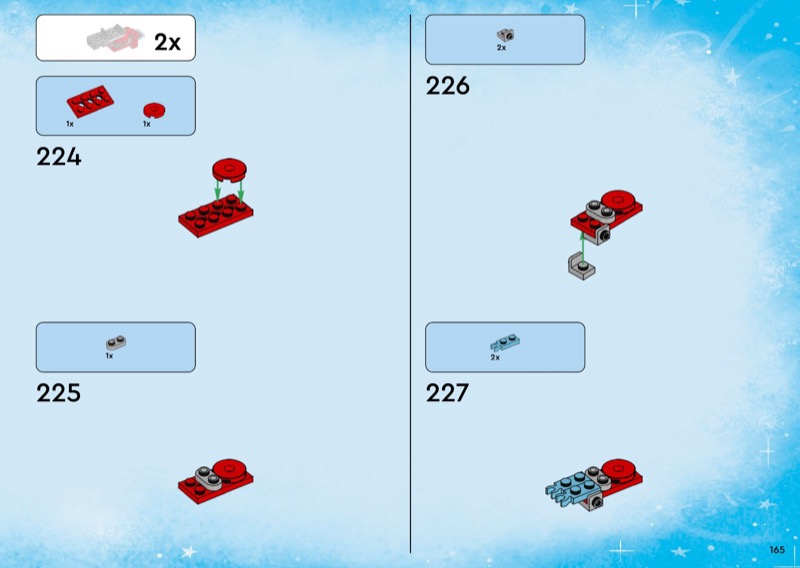 2x

1x 1x

224

1x

225

2x

226

2x

227

165