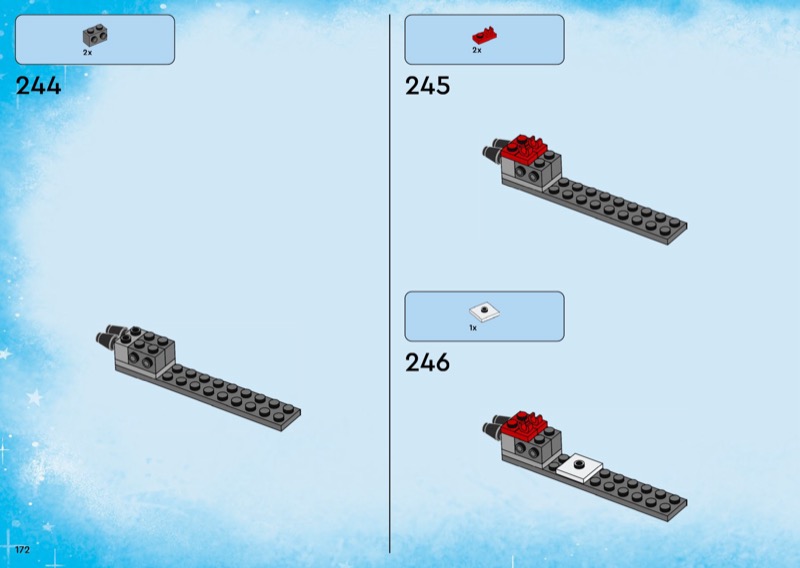 2x

244

2x

245

1x

246

172