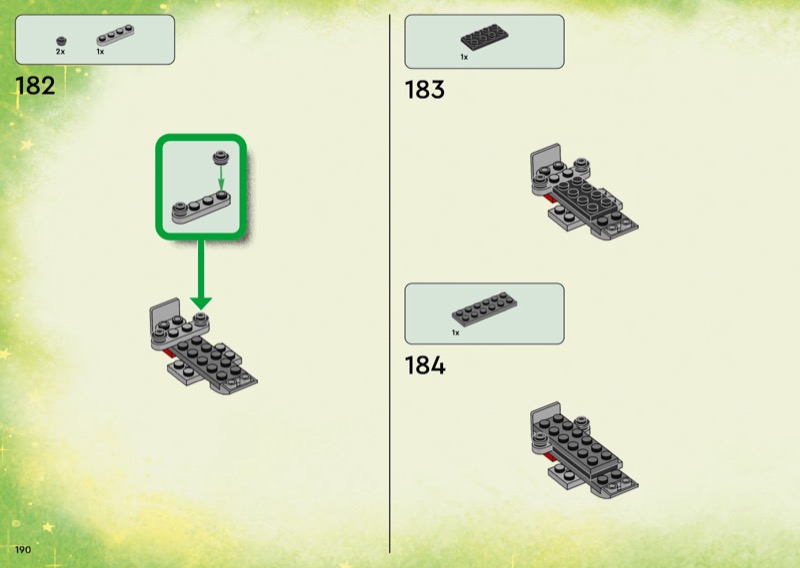 2x 1x

182

1x

183

1x

184

190