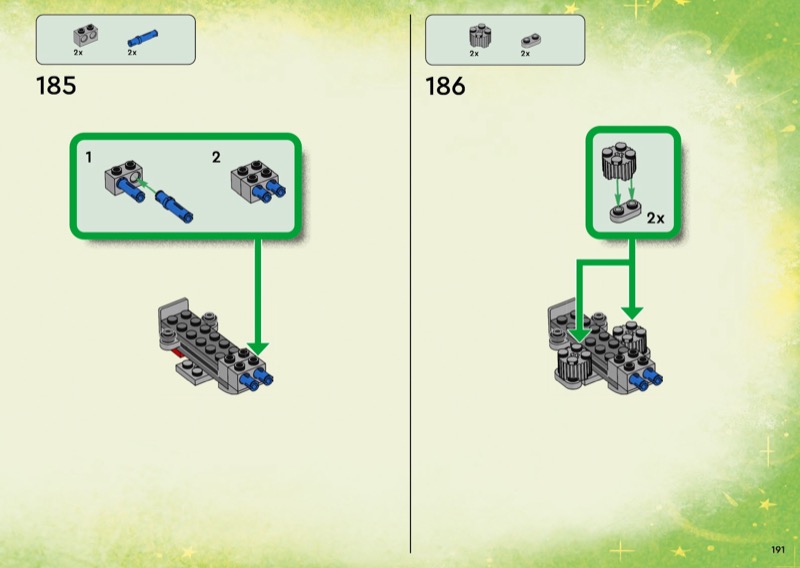 2x 2x

185

1

2

2x 2x

186

2x

191